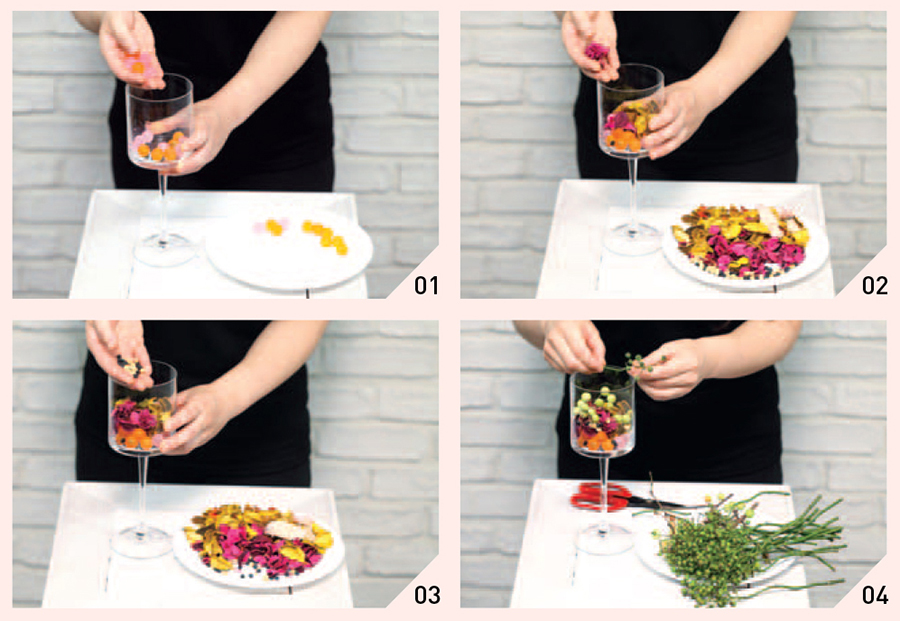 01

02

03

04