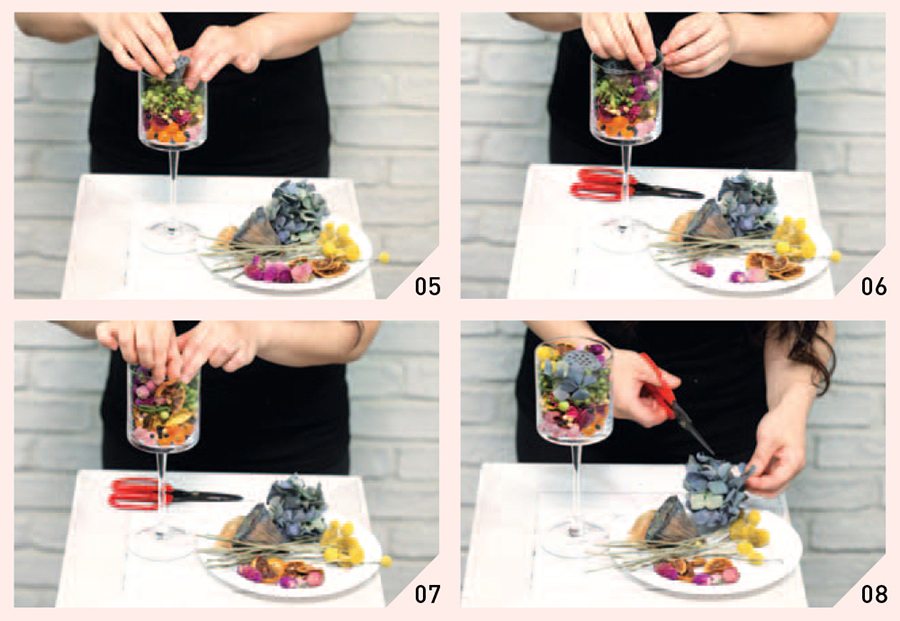 05

06

07

08