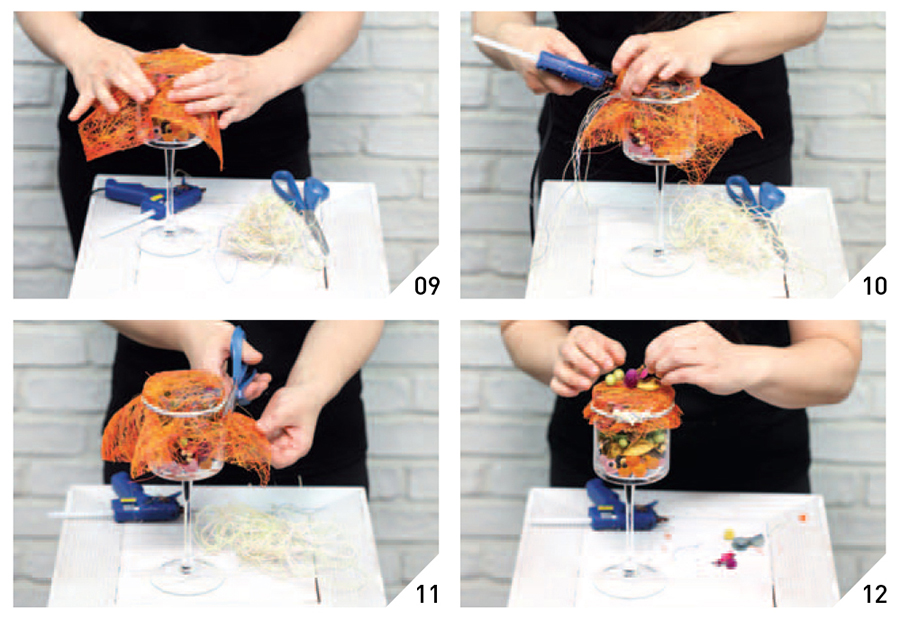 09

10

11

12