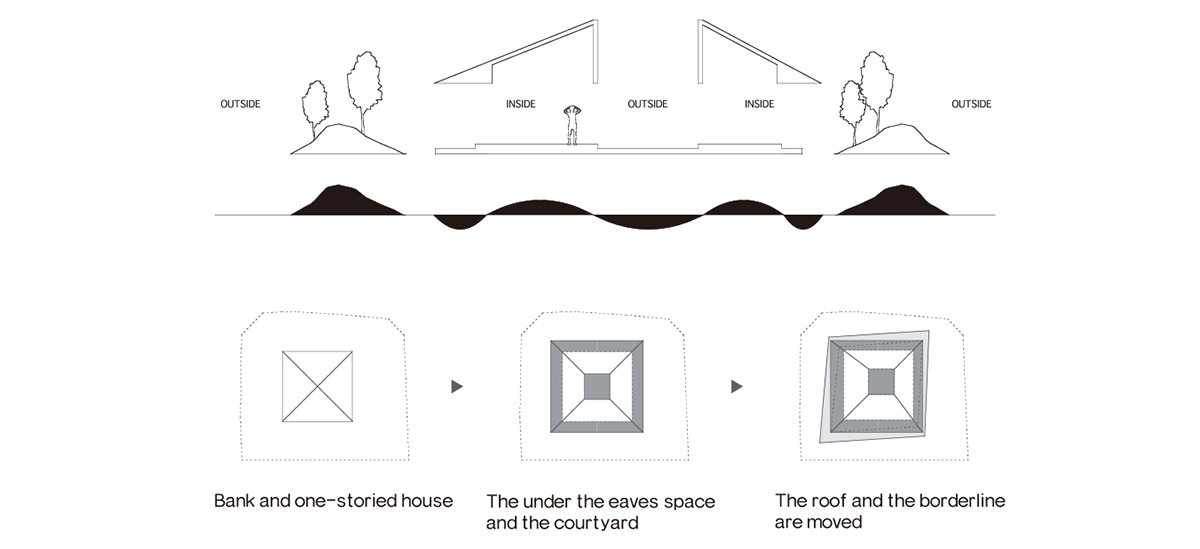 OUTSIDE

INSIDE

OUTSIDE

INSIDE

OUTSIDE

Bank and one-storied house

The under the eaves space and the courtyard

The roof and the borderline are moved