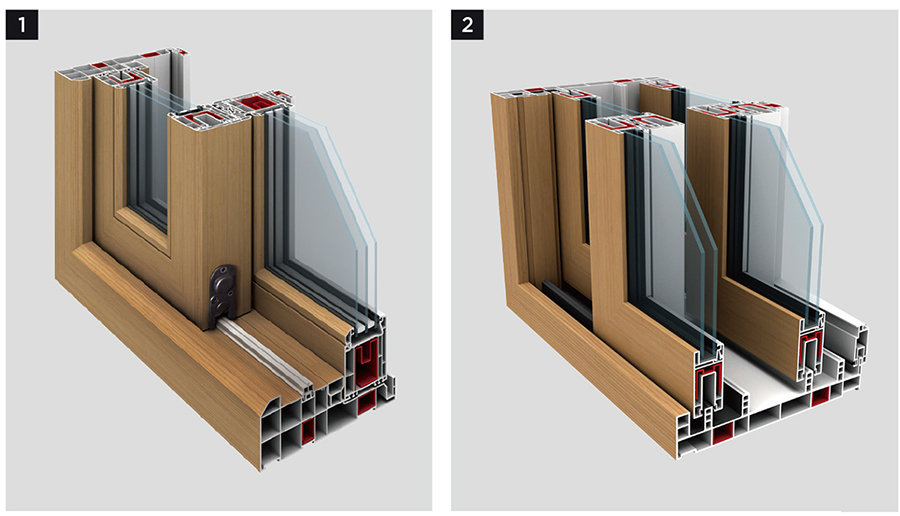 1

2